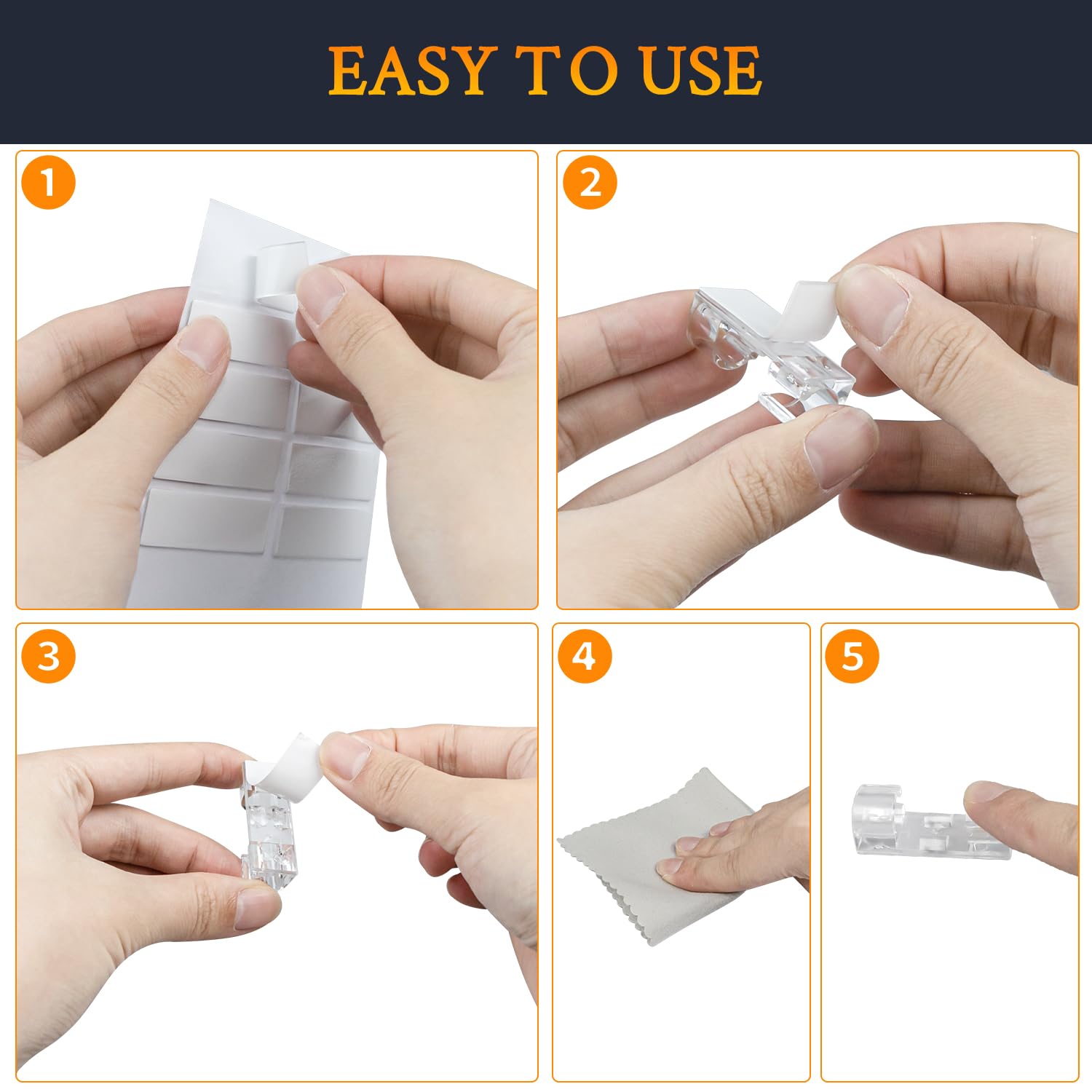 EASY TO USE

1

2

3

4

5